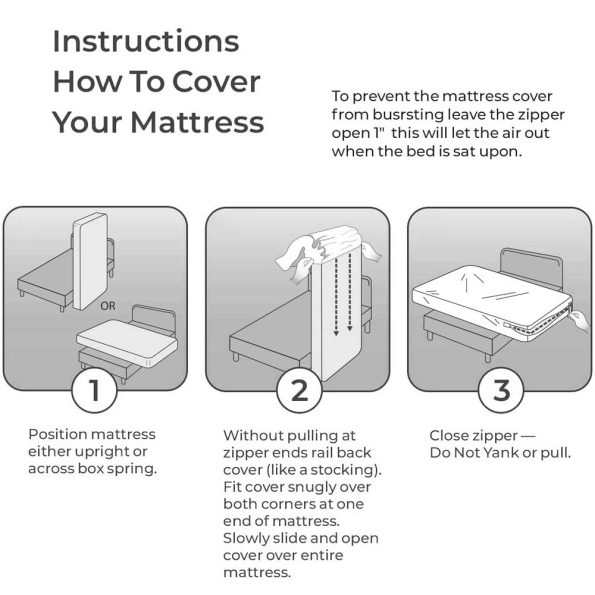 Instructions How To Cover Your Mattress

To prevent the mattress cover from busrsting leave the zipper open 1"  this will let the air out when the bed is sat upon.

OR

1

Position mattress either upright or across box spring.

2

Without pulling at zipper ends rail back cover (like a stocking). Fit cover snugly over both corners at one end of mattress. Slowly slide and open cover over entire mattress.

3

Close zipper — Do Not Yank or pull.