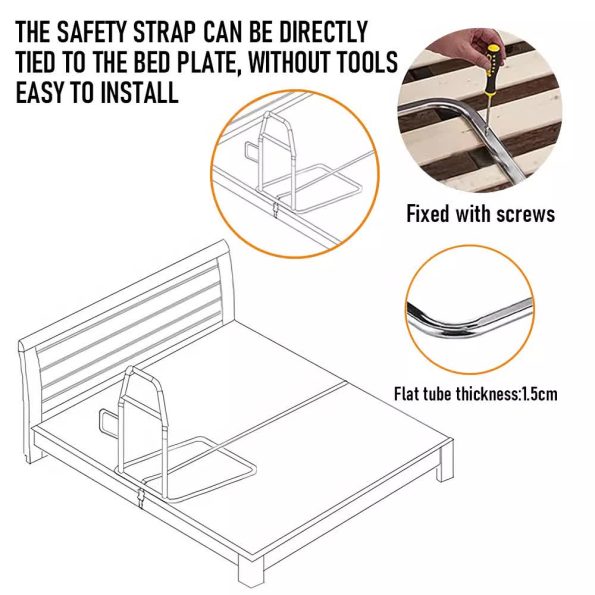 THE SAFETY STRAP CAN BE DIRECTLY TIED TO THE BED PLATE, WITHOUT TOOLS EASY TO INSTALL

Fixed with screws

Flat tube thickness:1.5cm