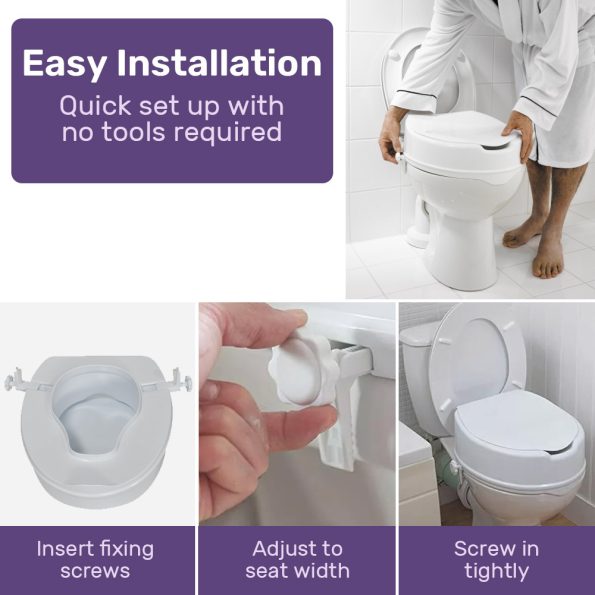 Easy Installation

Quick set up with no tools required

Insert fixing screws

Adjust to seat width

Screw in tightly